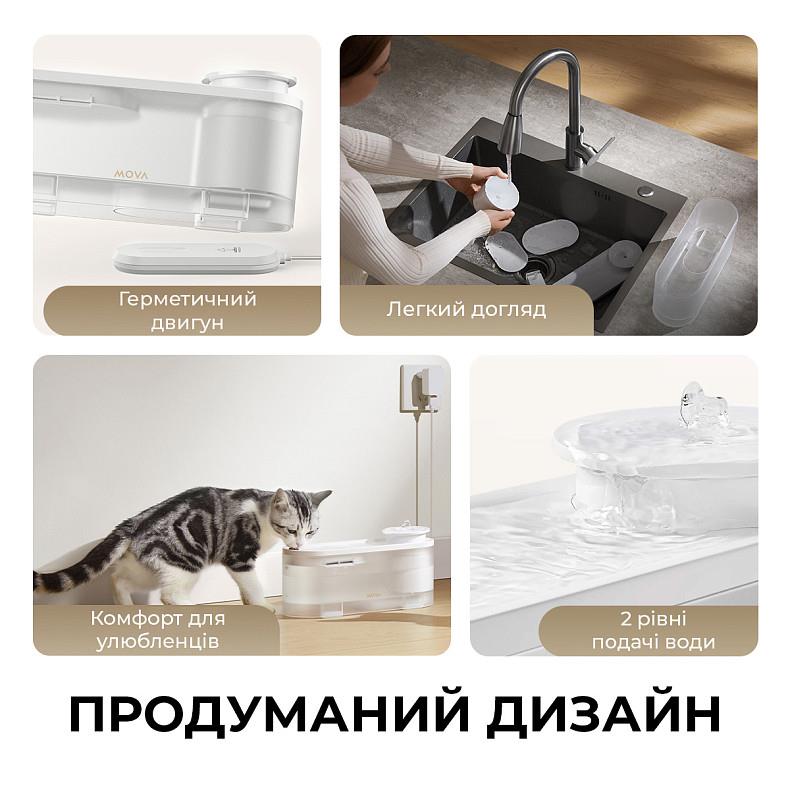 MOVA

Герметичний двигун

Легкий догляд

Комфорт для улюбленців

2 рівні подачі води

ПРОДУМАНИЙ ДИЗАЙН