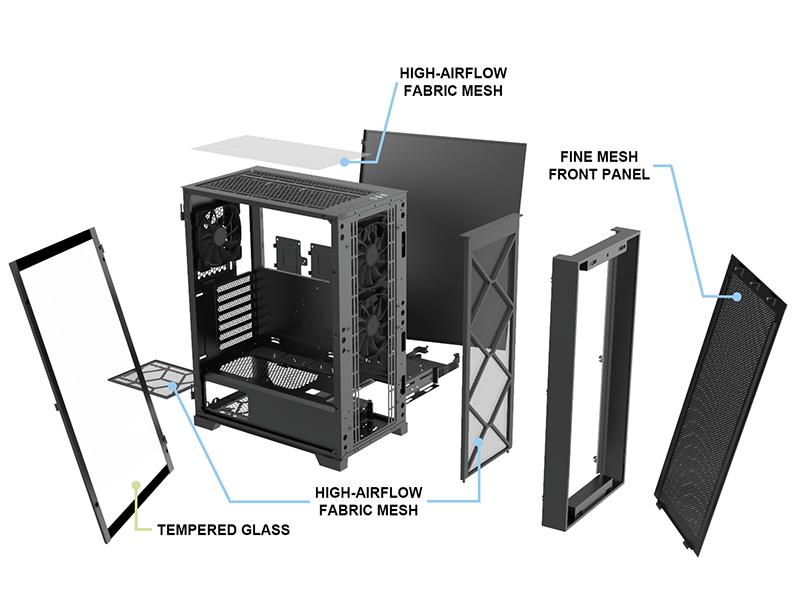 HIGH-AIRFLOW
FABRIC MESH

FINE MESH
FRONT PANEL

HIGH-AIRFLOW
FABRIC MESH

TEMPERED GLASS