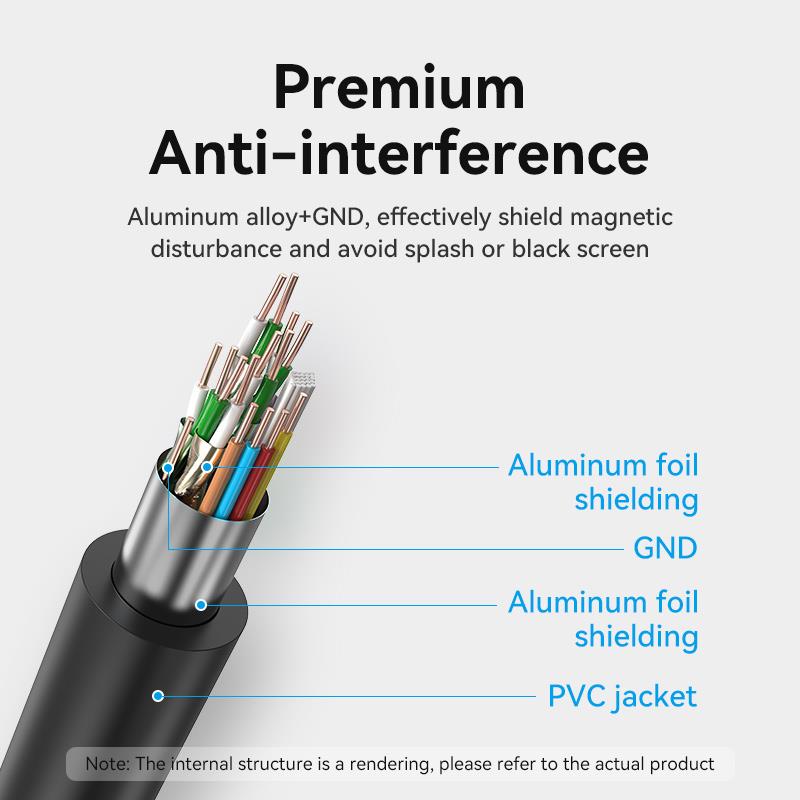 Premium
Anti-interference

Aluminum alloy+GND, effectively shield magnetic disturbance and avoid splash or black screen

Aluminum foil shielding

GND

Aluminum foil shielding

PVC jacket

Note: The internal structure is a rendering, please refer to the actual product