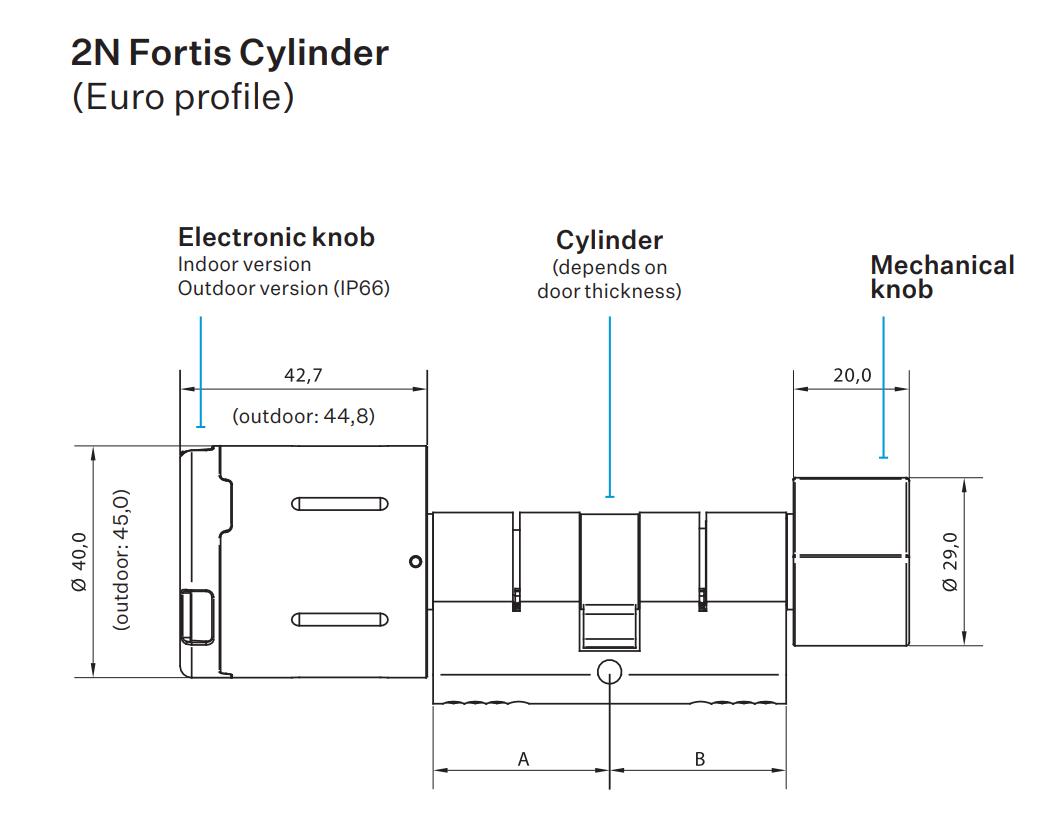 2N Fortis Cylinder
(Euro profile)

Electronic knob
Indoor version
Outdoor version (IP66)

Cylinder
(depends on door thickness)

Mechanical knob

42,7
(outdoor: 44,8)

20,0

Ø 40,0
(outdoor: 45,0)

Ø 29,0

A
B