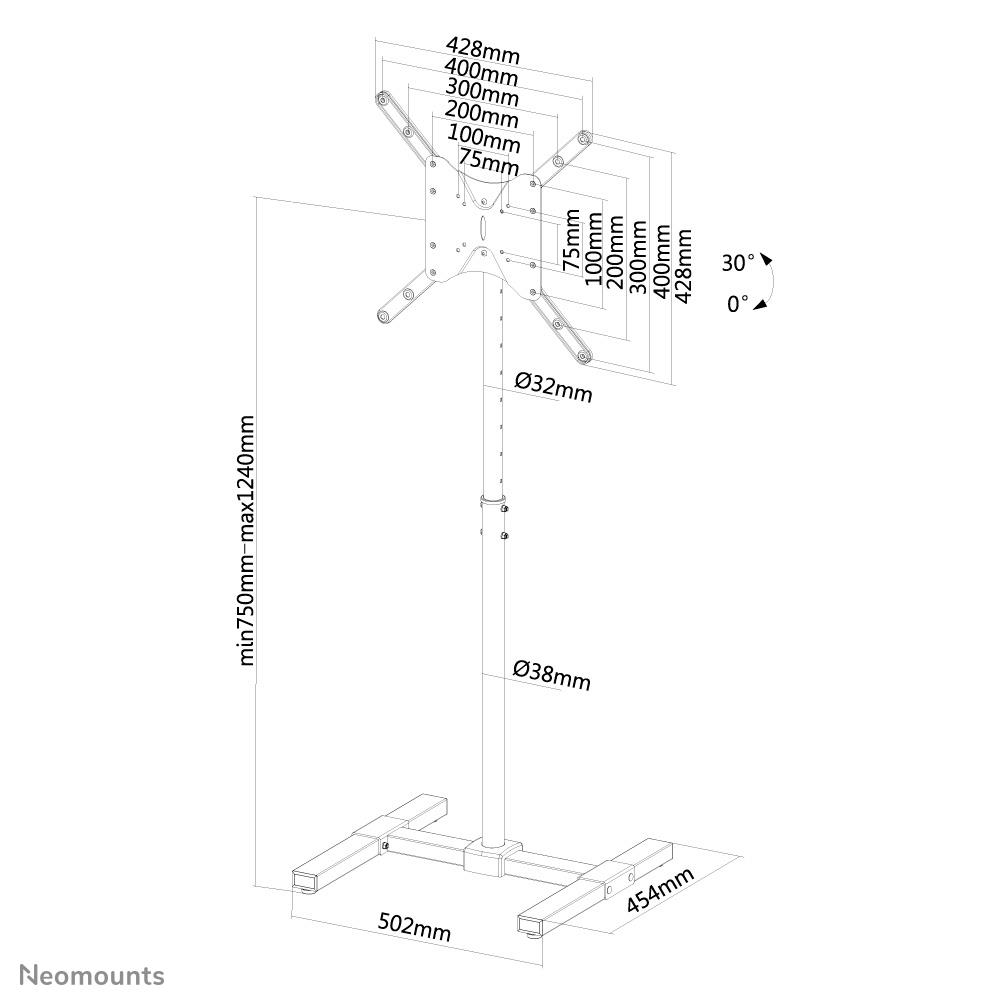 428mm
400mm
300mm
200mm
100mm
75mm

75mm
100mm
200mm
300mm
400mm
428mm

30°
0°

Ø32mm

min750mm–max1240mm

Ø38mm

502mm

454mm

Neomounts